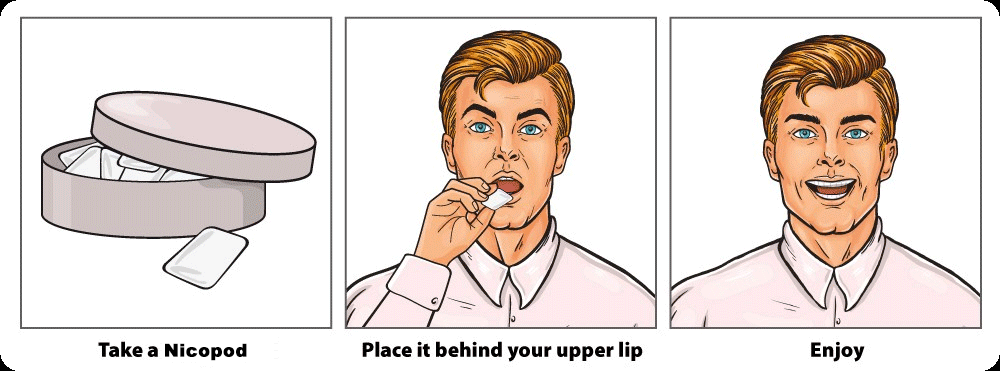 Take a Nicopod

Place it behind your upper lip

Enjoy